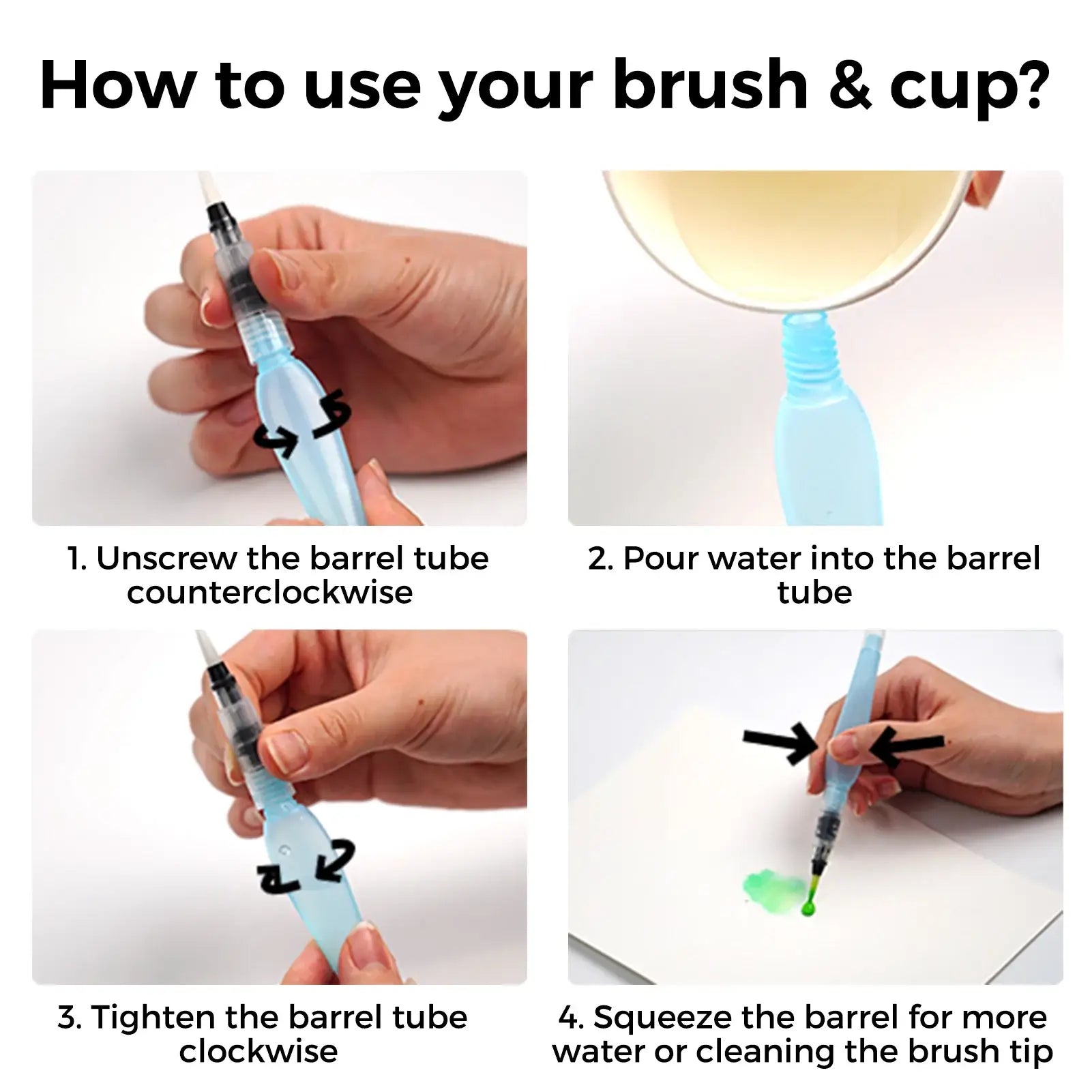 How to use your brush & cup?

1. Unscrew the barrel tube counterclockwise

2. Pour water into the barrel tube

3. Tighten the barrel tube clockwise

4. Squeeze the barrel for more water or cleaning the brush tip