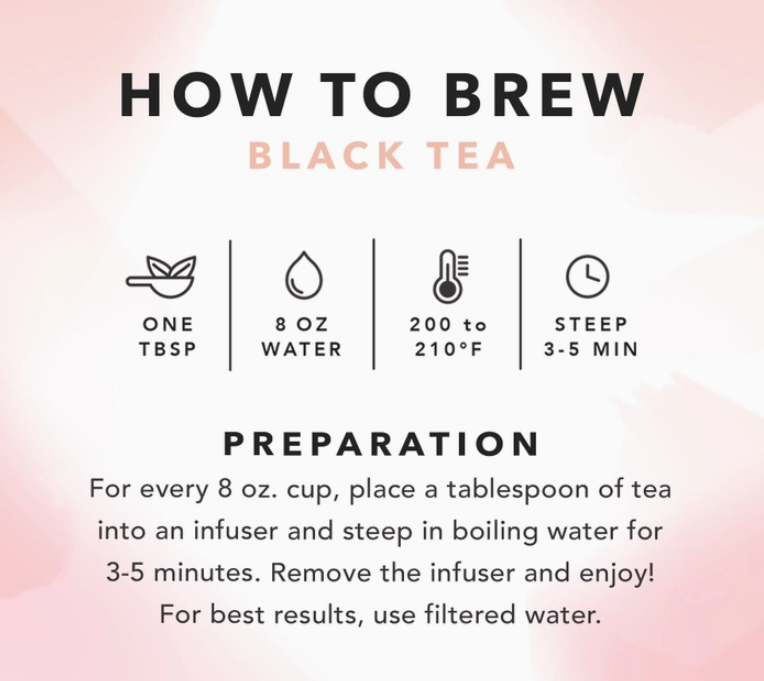 HOW TO BREW
BLACK TEA

ONE TBSP

8 OZ WATER

200 to 210°F

STEEP 3-5 MIN

PREPARATION

For every 8 oz. cup, place a tablespoon of tea into an infuser and steep in boiling water for 3-5 minutes. Remove the infuser and enjoy! For best results, use filtered water.